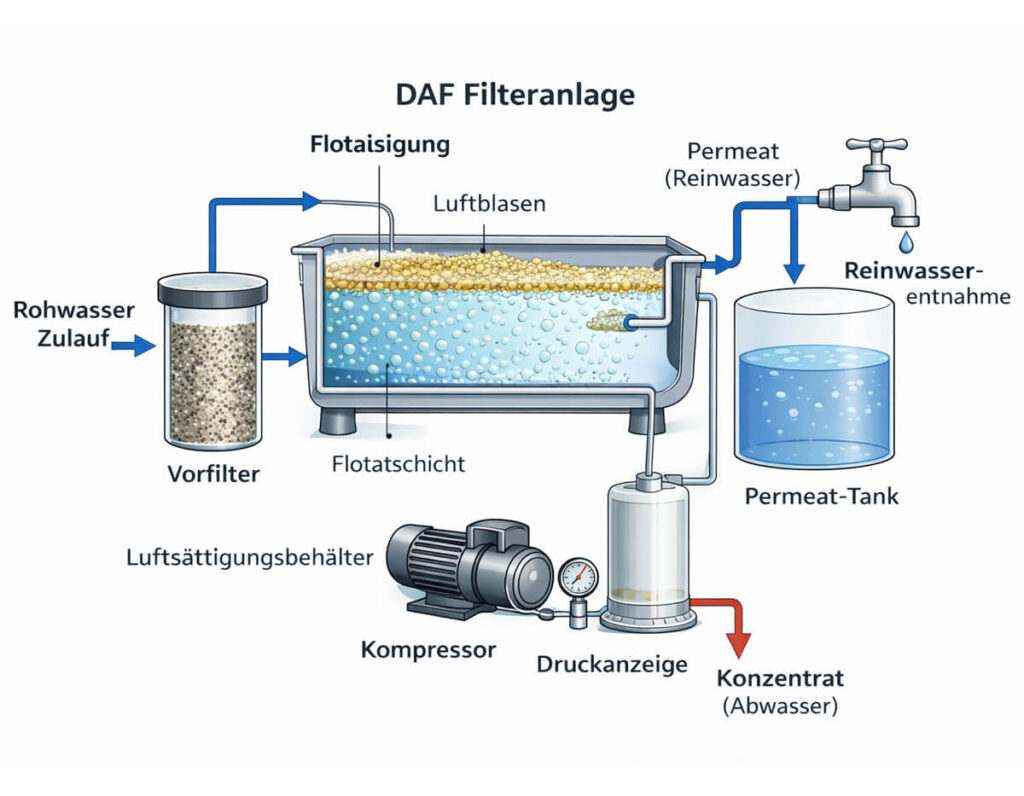 DAF Filteranlage

Flotaisigung

Luftblasen

Permeat (Reinwasser)

Reinwasser-entnahme

Rohwasser Zulauf

Vorfilter

Flotatschicht

Permeat-Tank

Luftsättigungsbehälter

Kompressor

Druckanzeige

Konzentrat (Abwasser)